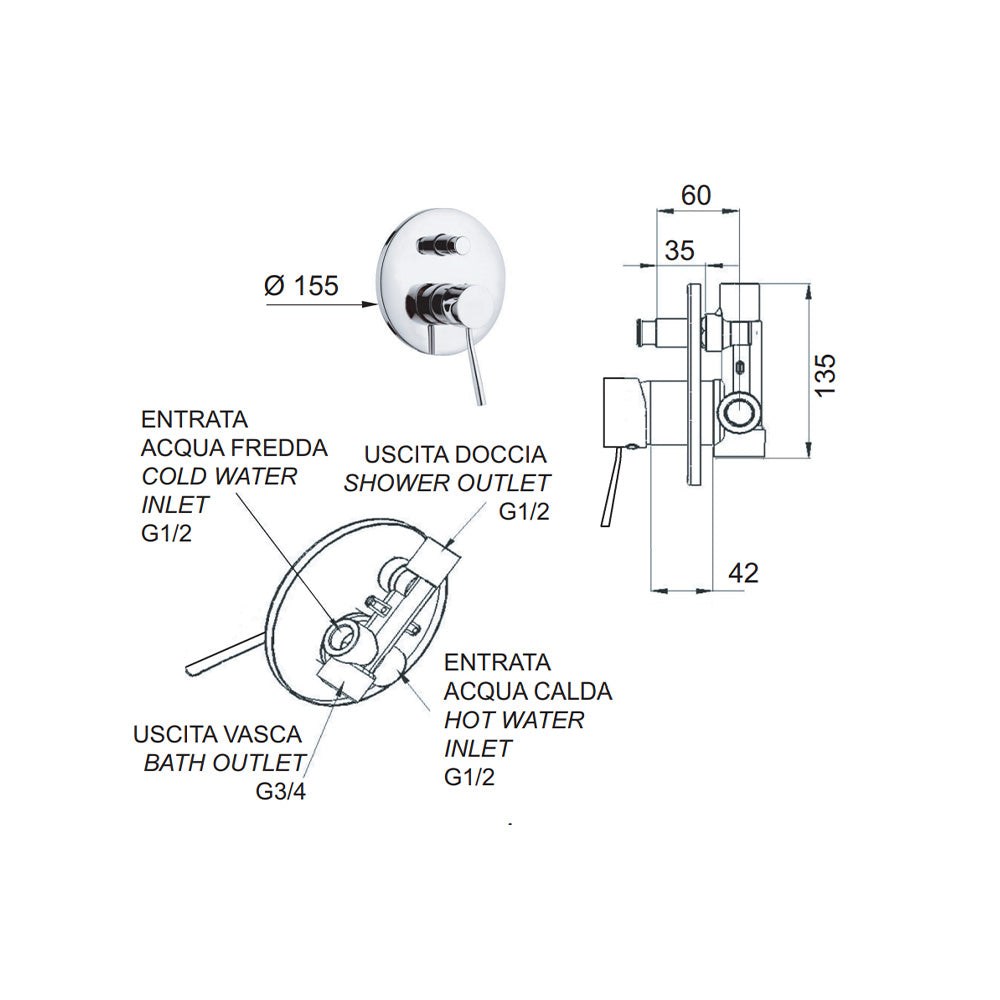 Ø 155

60

35

135

42

ENTRATA
ACQUA FREDDA
COLD WATER
INLET
G1/2

USCITA DOCCIA
SHOWER OUTLET
G1/2

ENTRATA
ACQUA CALDA
HOT WATER
INLET
G1/2

USCITA VASCA
BATH OUTLET
G3/4